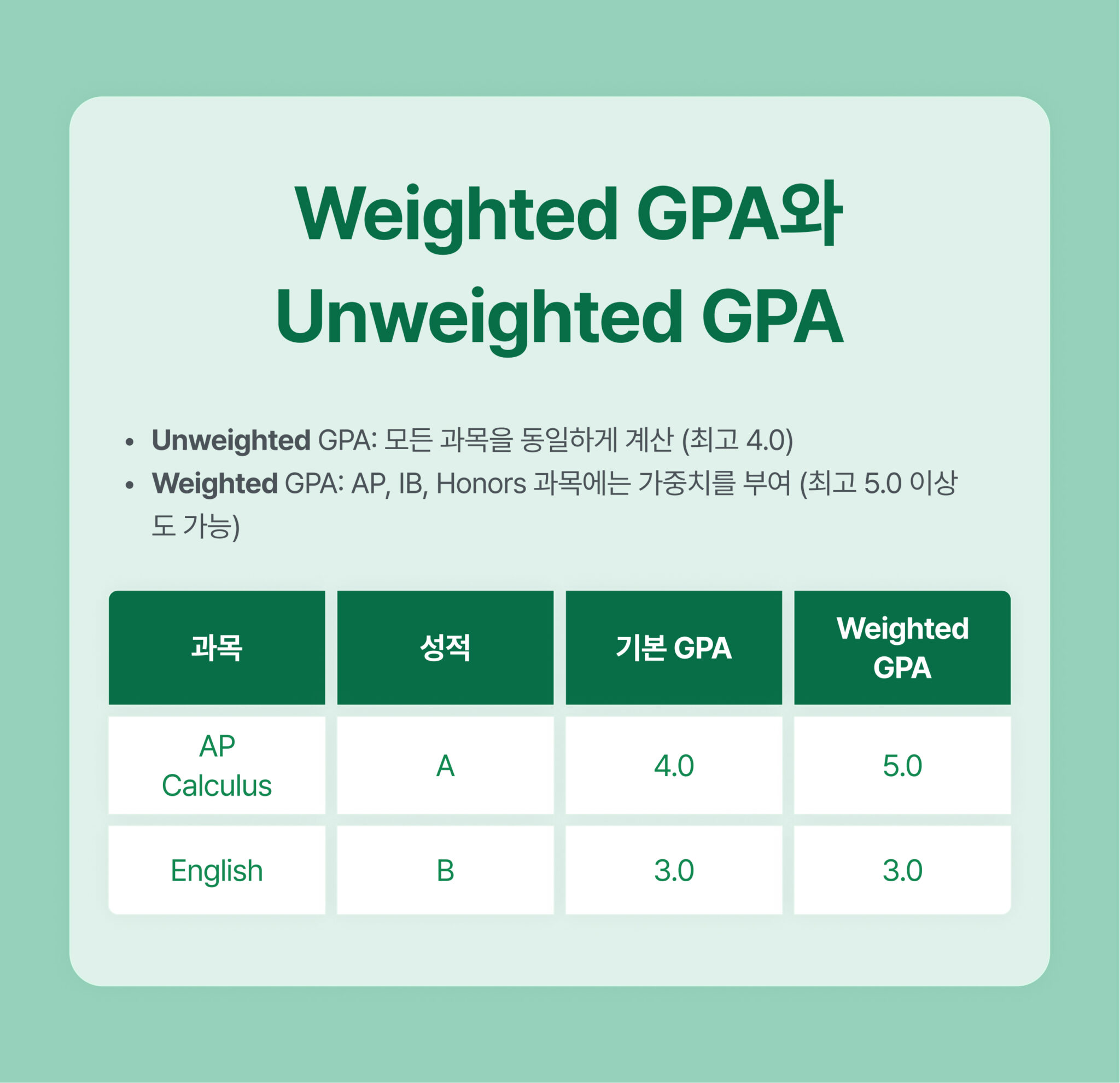 Weighted GPA와
Unweighted GPA

• Unweighted GPA: 모든 과목을 동일하게 계산 (최고 4.0)
• Weighted GPA: AP, IB, Honors 과목에는 가중치를 부여 (최고 5.0 이상도 가능)

| 과목 | 성적 | 기본 GPA | Weighted GPA |
|---|---|---|---|
| AP Calculus | A | 4.0 | 5.0 |
| English | B | 3.0 | 3.0 |