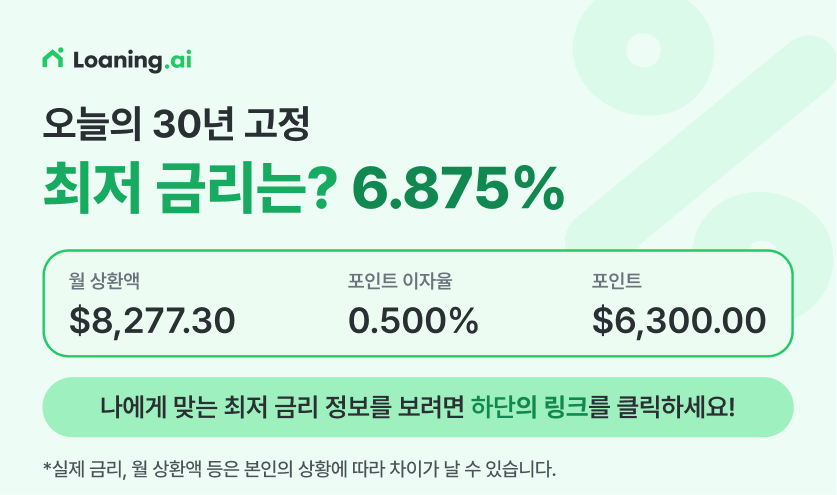 Loaning.ai

오늘의 30년 고정

최저 금리는? 6.875%

월 상환액
$8,277.30

포인트 이자율
0.500%

포인트
$6,300.00

나에게 맞는 최저 금리 정보를 보려면 하단의 링크를 클릭하세요!

*실제 금리, 월 상환액 등은 본인의 상황에 따라 차이가 날 수 있습니다.