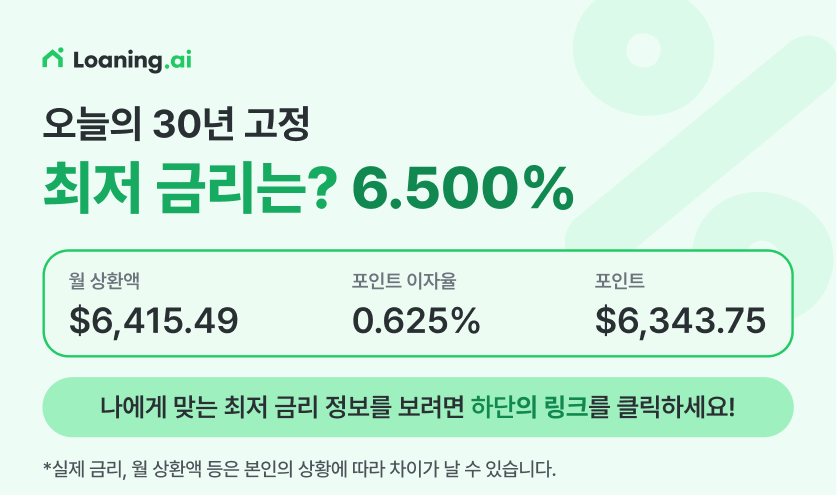 Loaning.ai

오늘의 30년 고정

최저 금리는? 6.500%

월 상환액
$6,415.49

포인트 이자율
0.625%

포인트
$6,343.75

나에게 맞는 최저 금리 정보를 보려면 하단의 링크를 클릭하세요!

*실제 금리, 월 상환액 등은 본인의 상황에 따라 차이가 날 수 있습니다.