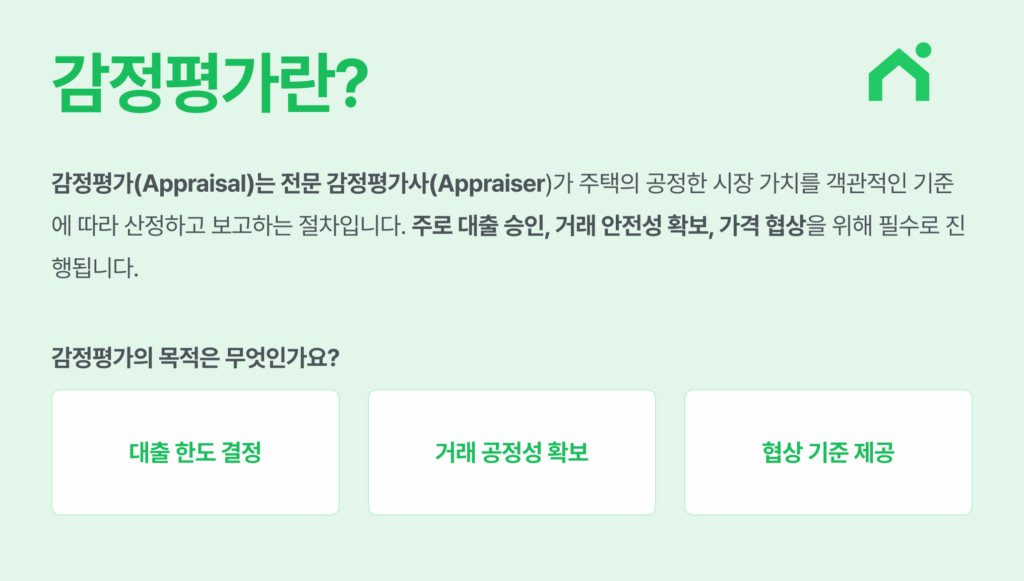 감정평가란?

감정평가(Appraisal)는 전문 감정평가사(Appraiser)가 주택의 공정한 시장 가치를 객관적인 기준에 따라 산정하고 보고하는 절차입니다. 주로 대출 승인, 거래 안전성 확보, 가격 협상을 위해 필수로 진행됩니다.

감정평가의 목적은 무엇인가요?

대출 한도 결정

거래 공정성 확보

협상 기준 제공