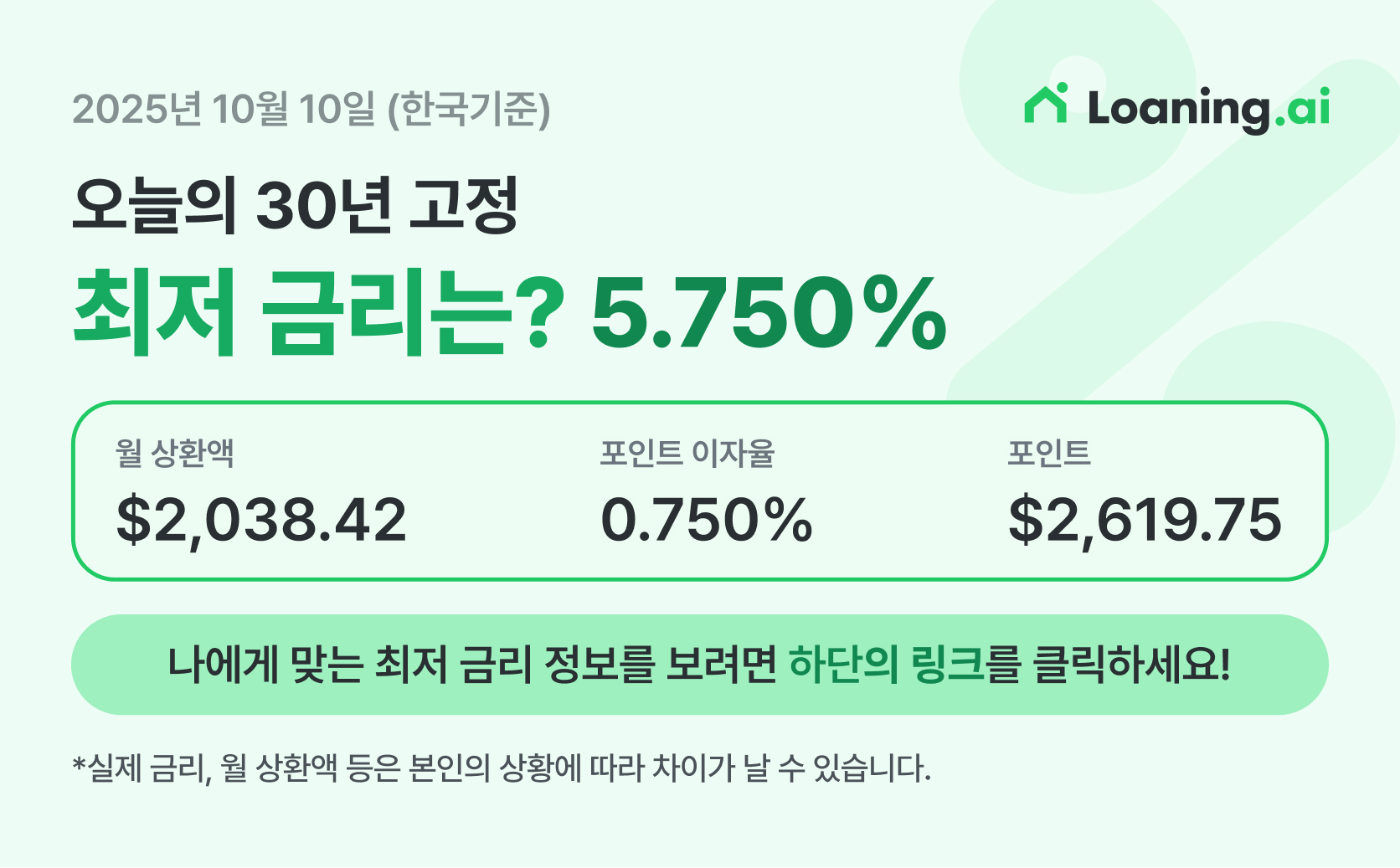 2025년 10월 10일 (한국기준)

Loaning.ai

오늘의 30년 고정

최저 금리는? 5.750%

월 상환액
$2,038.42

포인트 이자율
0.750%

포인트
$2,619.75

나에게 맞는 최저 금리 정보를 보려면 하단의 링크를 클릭하세요!

*실제 금리, 월 상환액 등은 본인의 상황에 따라 차이가 날 수 있습니다.